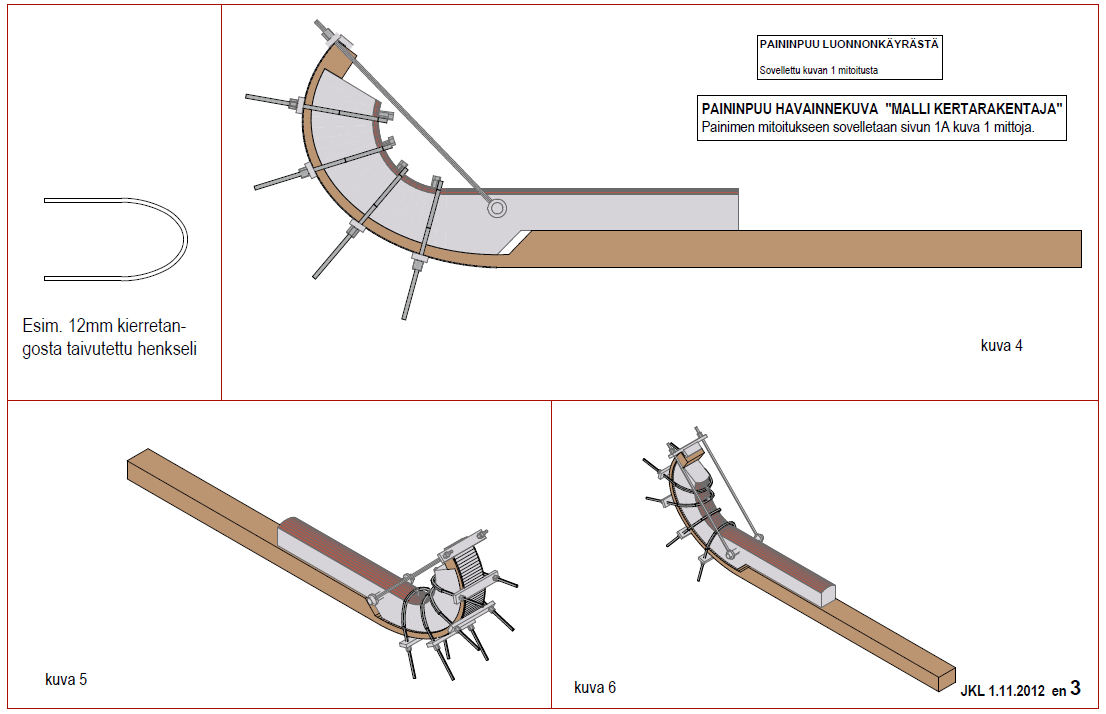 Esim. 12mm kierretangosta taivutettu henkseli

PAININPUU LUONNONKÄYRÄSTÄ
Sovellettu kuvan 1 mitoitusta

PAININPUU HAVAINNEKUVA "MALLI KERTARAKENTAJA"
Painimen mitoitukseen sovelletaan sivun 1A kuva 1 mittoja.

kuva 4

kuva 5

kuva 6

JKL 1.11.2012 en 3