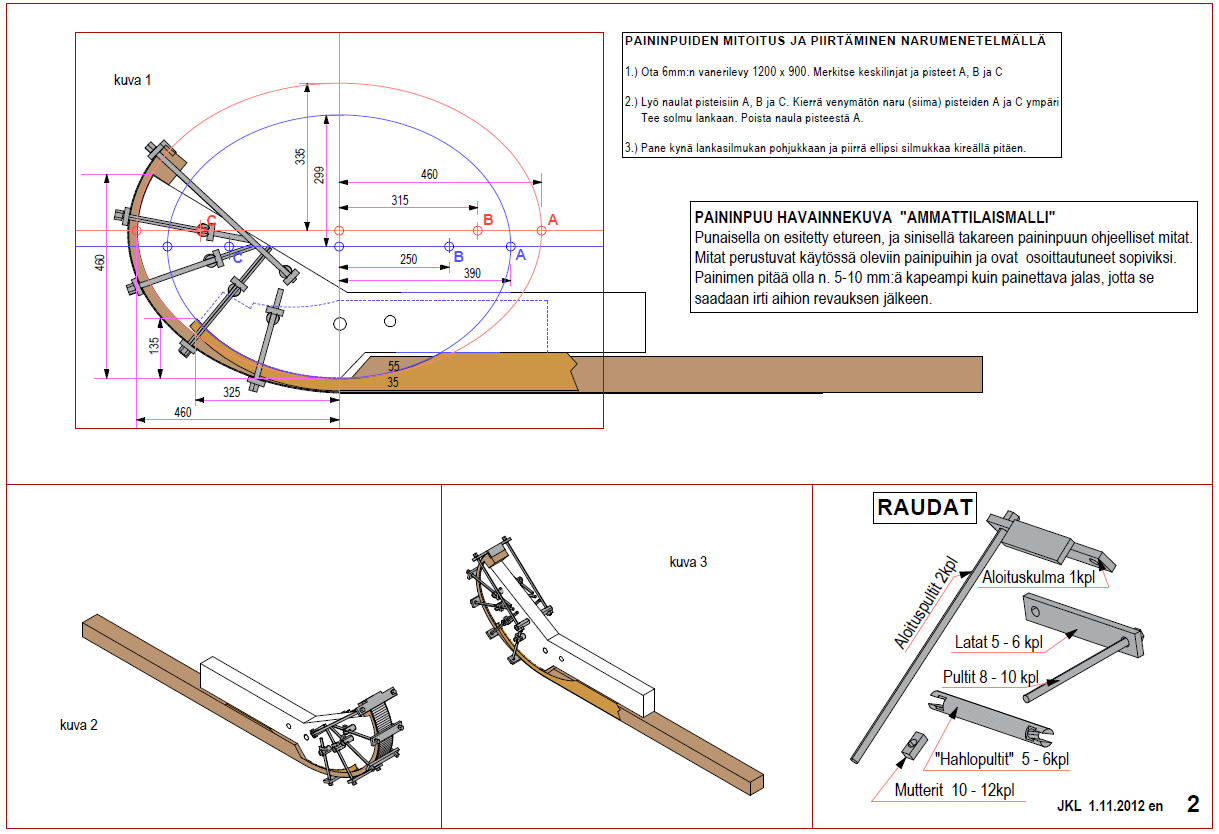 kuva 1

335

299

460

315

B

A

C

C

B

A

250

390

460

135

55

35

325

460

PAININPUIDEN MITOITUS JA PIIRTÄMINEN NARUMENETELMÄLLÄ

1.) Ota 6mm:n vanerilevy 1200 x 900. Merkitse keskilinjat ja pisteet A, B ja C

2.) Lyö naulat pisteisiin A, B ja C. Kierrä venymätön naru (siima) pisteiden A ja C ympäri Tee solmu lankaan. Poista naula pisteestä A.

3.) Pane kynä lankasilmukan pohjukkaan ja piirrä ellipsi silmukkaa kireällä pitäen.

PAININPUU HAVAINNEKUVA "AMMATTILAISMALLI"
Punaisella on esitetty etureen, ja sinisellä takareen paininpuun ohjeelliset mitat. Mitat perustuvat käytössä oleviin painipuihin ja ovat osoittautuneet sopiviksi. Painimen pitää olla n. 5-10 mm:ä kapeampi kuin painettava jalas, jotta se saadaan irti aihion revauksen jälkeen.

kuva 2

kuva 3

RAUDAT

Aloituspultit 2kpl

Aloituskulma 1kpl

Latat 5 - 6 kpl

Pultit 8 - 10 kpl

"Hahlopultit" 5 - 6kpl

Mutterit 10 - 12kpl

JKL 1.11.2012 en

2