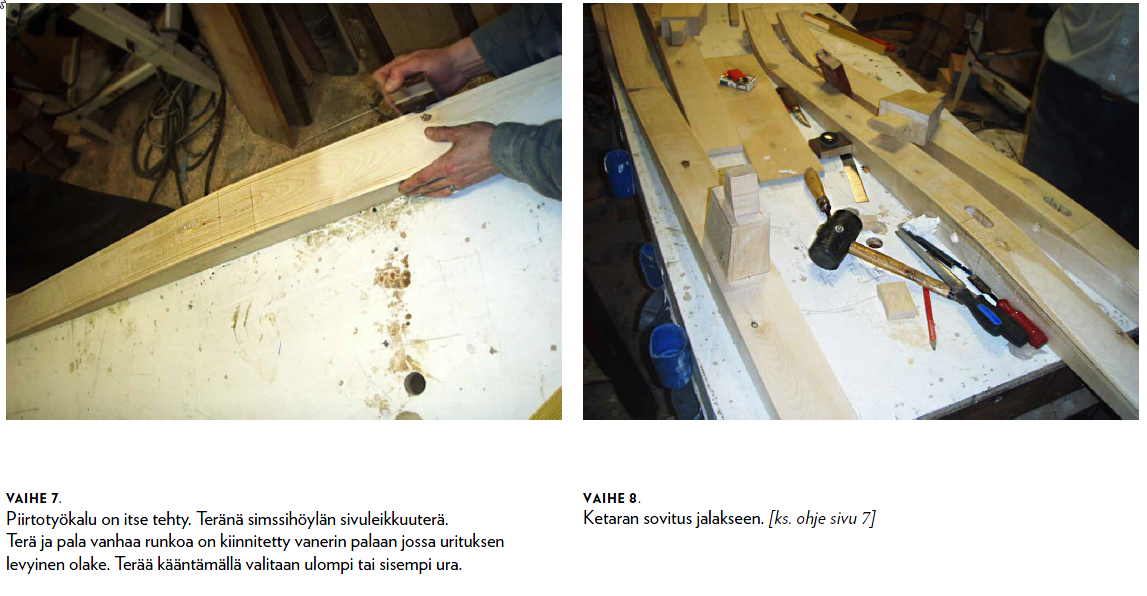 VAIHE 7.
Piirtotyökalu on itse tehty. Teränä simssihöylän sivuleikkuuterä. Terä ja pala vanhaa runkoa on kiinnitetty vanerin palaan jossa urituksen levyinen olake. Terää kääntämällä valitaan ulompi tai sisempi ura.

VAIHE 8.
Ketaran sovitus jalakseen. [ks. ohje sivu 7]